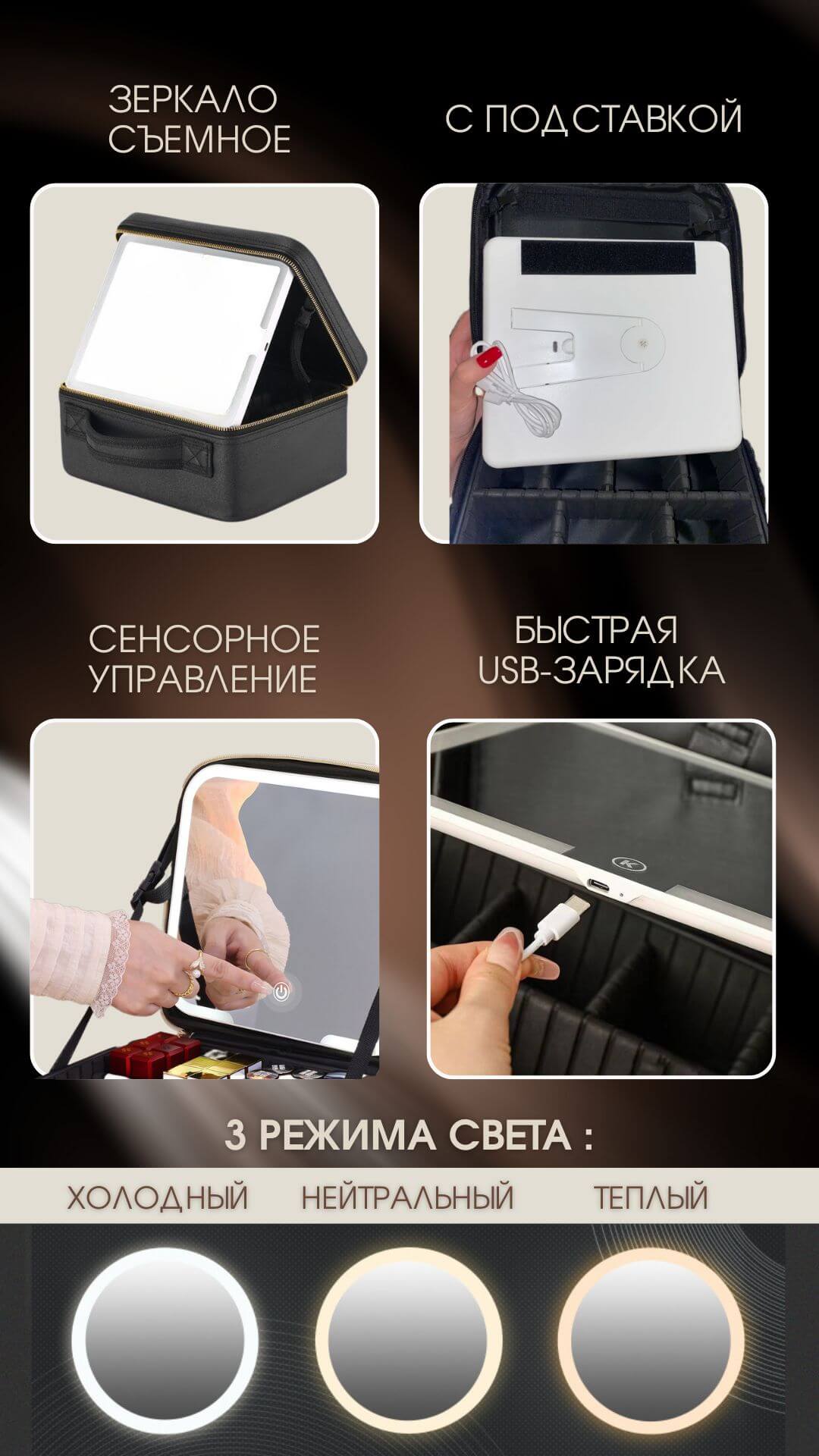 ЗЕРКАЛО СЪЕМНОЕ

С ПОДСТАВКОЙ

СЕНСОРНОЕ УПРАВЛЕНИЕ

БЫСТРАЯ USB-ЗАРЯДКА

3 РЕЖИМА СВЕТА :

ХОЛОДНЫЙ

НЕЙТРАЛЬНЫЙ

ТЕПЛЫЙ